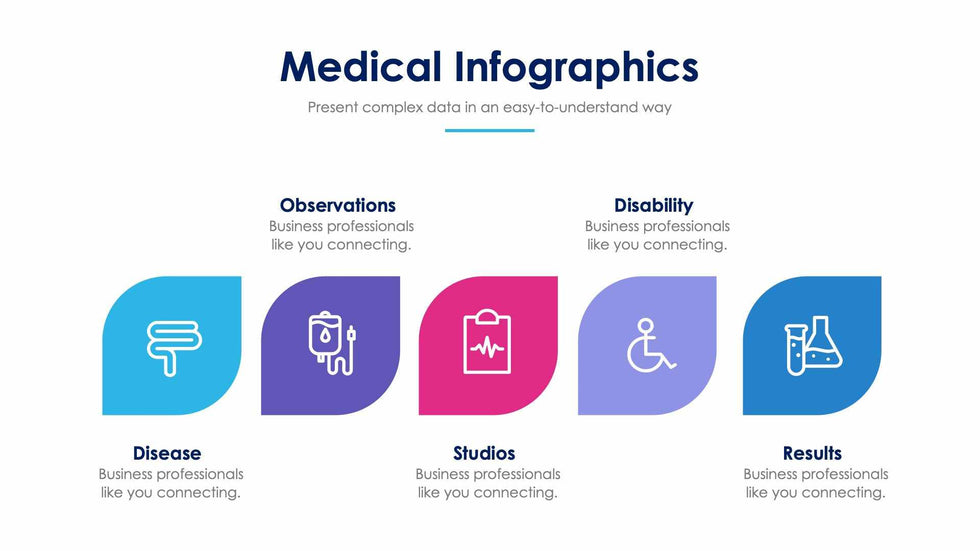 Medical Infographics
Present complex data in an easy-to-understand way

Observations
Business professionals like you connecting.

Disability
Business professionals like you connecting.

Disease
Business professionals like you connecting.

Studios
Business professionals like you connecting.

Results
Business professionals like you connecting.