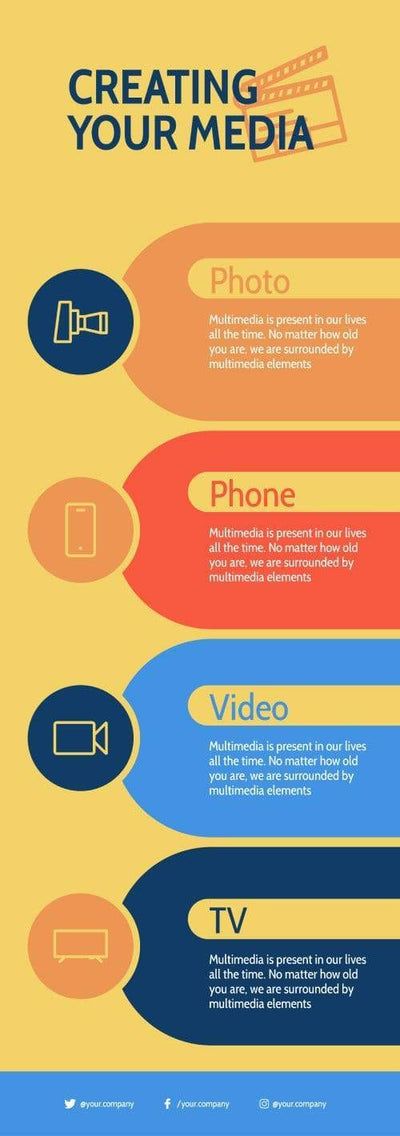 CREATING YOUR MEDIA

Photo

Multimedia is present in our lives all the time. No matter how old you are, we are surrounded by multimedia elements

Phone

Multimedia is present in our lives all the time. No matter how old you are, we are surrounded by multimedia elements

Video

Multimedia is present in our lives all the time. No matter how old you are, we are surrounded by multimedia elements

TV

Multimedia is present in our lives all the time. No matter how old you are, we are surrounded by multimedia elements

@your.company /your.company @your.company