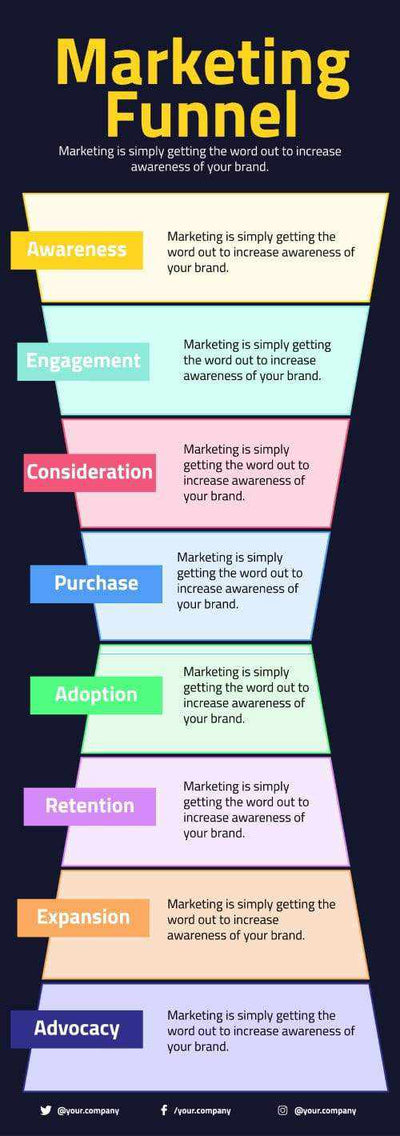 Marketing Funnel

Marketing is simply getting the word out to increase awareness of your brand.

Awareness

Marketing is simply getting the word out to increase awareness of your brand.

Engagement

Marketing is simply getting the word out to increase awareness of your brand.

Consideration

Marketing is simply getting the word out to increase awareness of your brand.

Purchase

Marketing is simply getting the word out to increase awareness of your brand.

Adoption

Marketing is simply getting the word out to increase awareness of your brand.

Retention

Marketing is simply getting the word out to increase awareness of your brand.

Expansion

Marketing is simply getting the word out to increase awareness of your brand.

Advocacy

Marketing is simply getting the word out to increase awareness of your brand.

@your.company /your.company @your.company