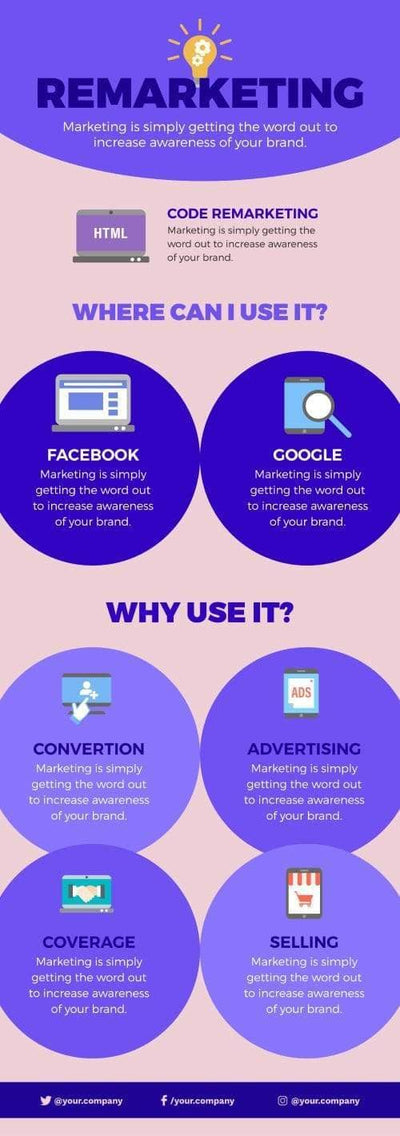 REMARKETING

Marketing is simply getting the word out to increase awareness of your brand.

HTML

CODE REMARKETING
Marketing is simply getting the word out to increase awareness of your brand.

WHERE CAN I USE IT?

FACEBOOK
Marketing is simply getting the word out to increase awareness of your brand.

GOOGLE
Marketing is simply getting the word out to increase awareness of your brand.

WHY USE IT?

CONVERTION
Marketing is simply getting the word out to increase awareness of your brand.

ADS

ADVERTISING
Marketing is simply getting the word out to increase awareness of your brand.

COVERAGE
Marketing is simply getting the word out to increase awareness of your brand.

SELLING
Marketing is simply getting the word out to increase awareness of your brand.

@your.company /your.company @your.company