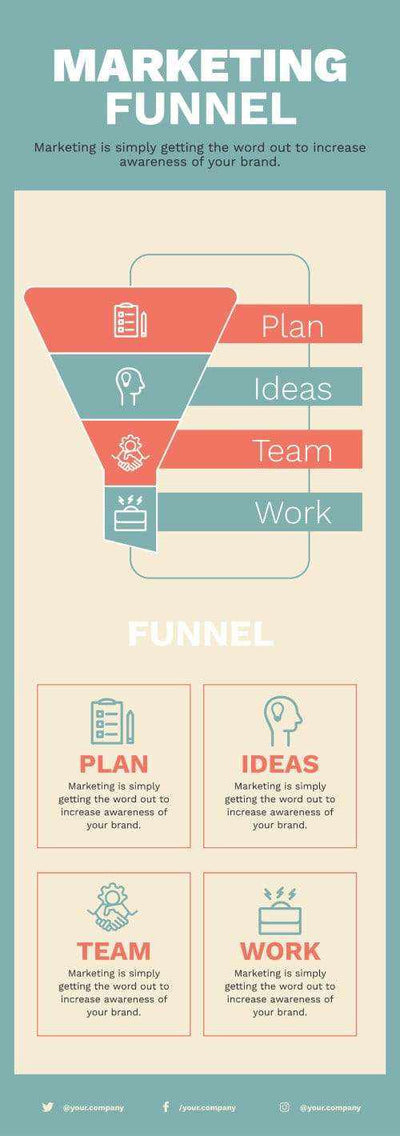 MARKETING FUNNEL

Marketing is simply getting the word out to increase awareness of your brand.

Plan

Ideas

Team

Work

FUNNEL

PLAN

Marketing is simply getting the word out to increase awareness of your brand.

IDEAS

Marketing is simply getting the word out to increase awareness of your brand.

TEAM

Marketing is simply getting the word out to increase awareness of your brand.

WORK

Marketing is simply getting the word out to increase awareness of your brand.

@your.company /your.company @your.company