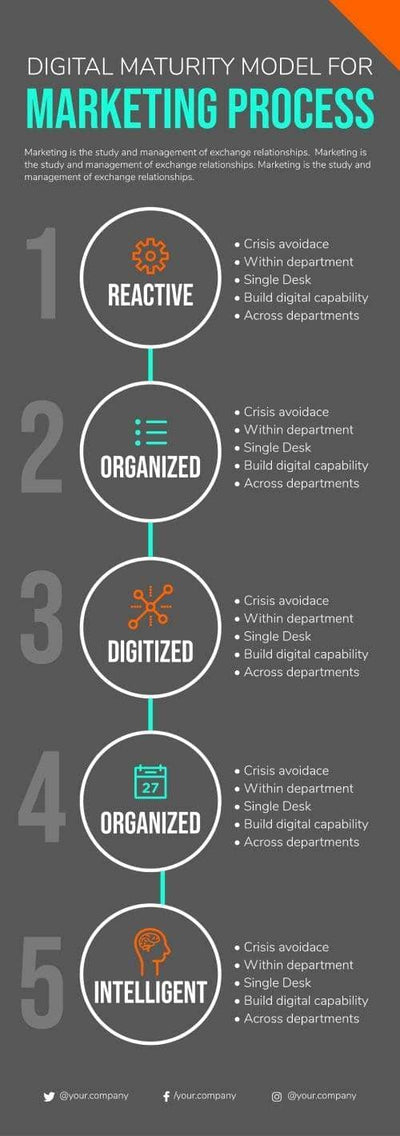 DIGITAL MATURITY MODEL FOR
MARKETING PROCESS

Marketing is the study and management of exchange relationships. Marketing is the study and management of exchange relationships. Marketing is the study and management of exchange relationships.

1
REACTIVE
• Crisis avoidace
• Within department
• Single Desk
• Build digital capability
• Across departments

2
ORGANIZED
• Crisis avoidace
• Within department
• Single Desk
• Build digital capability
• Across departments

3
DIGITIZED
• Crisis avoidace
• Within department
• Single Desk
• Build digital capability
• Across departments

4
27
ORGANIZED
• Crisis avoidace
• Within department
• Single Desk
• Build digital capability
• Across departments

5
INTELLIGENT
• Crisis avoidace
• Within department
• Single Desk
• Build digital capability
• Across departments

@your.company /your.company @your.company