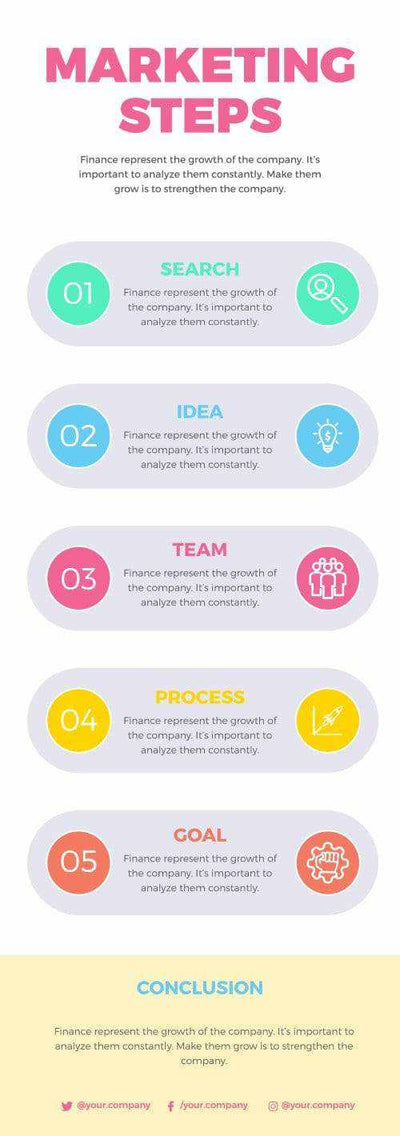 MARKETING STEPS

Finance represent the growth of the company. It's important to analyze them constantly. Make them grow is to strengthen the company.

01

SEARCH

Finance represent the growth of the company. It's important to analyze them constantly.

02

IDEA

Finance represent the growth of the company. It's important to analyze them constantly.

03

TEAM

Finance represent the growth of the company. It's important to analyze them constantly.

04

PROCESS

Finance represent the growth of the company. It's important to analyze them constantly.

05

GOAL

Finance represent the growth of the company. It's important to analyze them constantly.

CONCLUSION

Finance represent the growth of the company. It's important to analyze them constantly. Make them grow is to strengthen the company.

@your.company /your.company @your.company