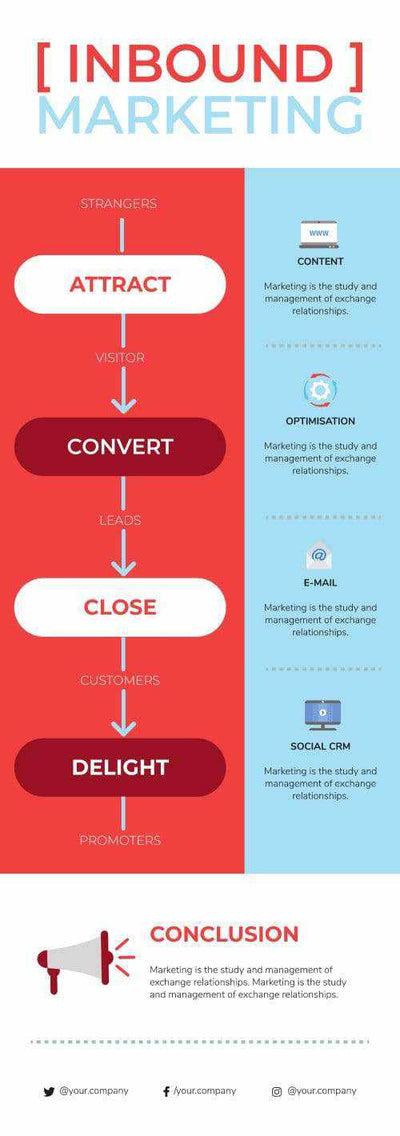 [ INBOUND ]
MARKETING

STRANGERS

ATTRACT

VISITOR

CONVERT

LEADS

CLOSE

CUSTOMERS

DELIGHT

PROMOTERS

www

CONTENT

Marketing is the study and management of exchange relationships.

OPTIMISATION

Marketing is the study and management of exchange relationships.

E-MAIL

Marketing is the study and management of exchange relationships.

SOCIAL CRM

Marketing is the study and management of exchange relationships.

CONCLUSION

Marketing is the study and management of exchange relationships. Marketing is the study and management of exchange relationships.

@your.company /your.company @your.company