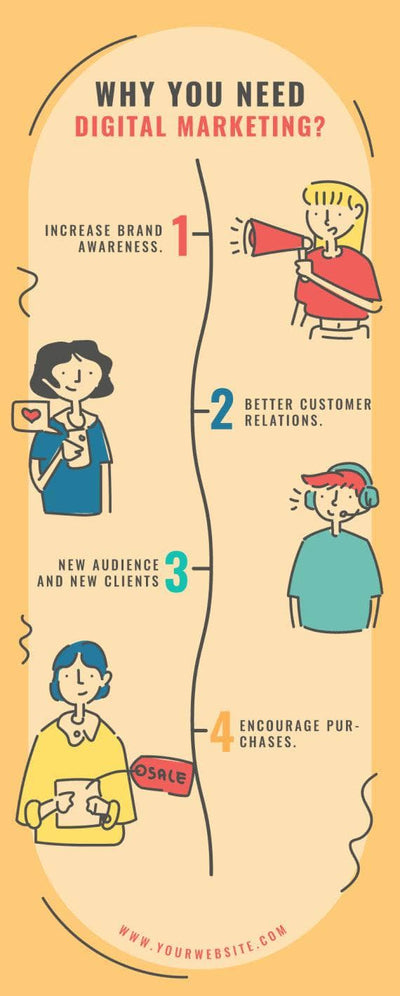 WHY YOU NEED
DIGITAL MARKETING?

INCREASE BRAND AWARENESS. 1

2 BETTER CUSTOMER RELATIONS.

NEW AUDIENCE AND NEW CLIENTS 3

4 ENCOURAGE PURCHASES.

SALE

WWW.YOURWEBSITE.COM