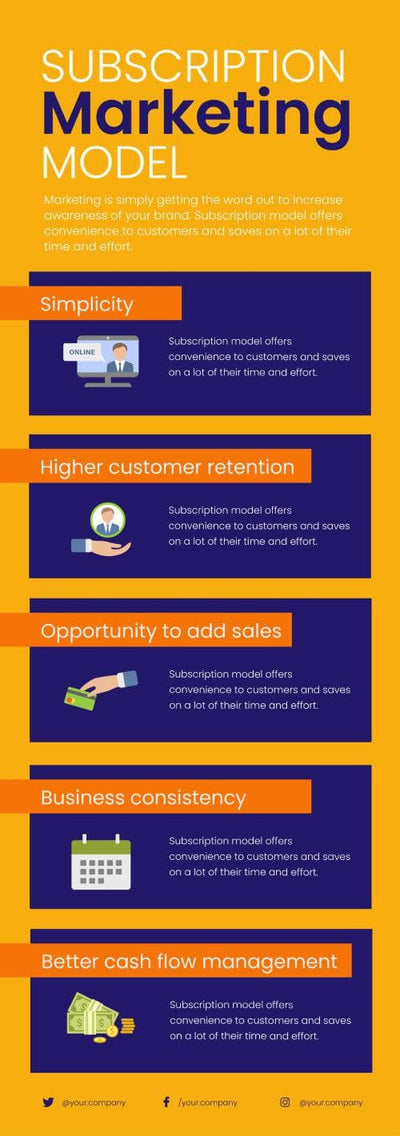 SUBSCRIPTION
Marketing
MODEL

Marketing is simply getting the word out to increase awareness of your brand. Subscription model offers convenience to customers and saves on a lot of their time and effort.

Simplicity

ONLINE

Subscription model offers convenience to customers and saves on a lot of their time and effort.

Higher customer retention

Subscription model offers convenience to customers and saves on a lot of their time and effort.

Opportunity to add sales

Subscription model offers convenience to customers and saves on a lot of their time and effort.

Business consistency

Subscription model offers convenience to customers and saves on a lot of their time and effort.

Better cash flow management

Subscription model offers convenience to customers and saves on a lot of their time and effort.

@your.company /your.company @your.company