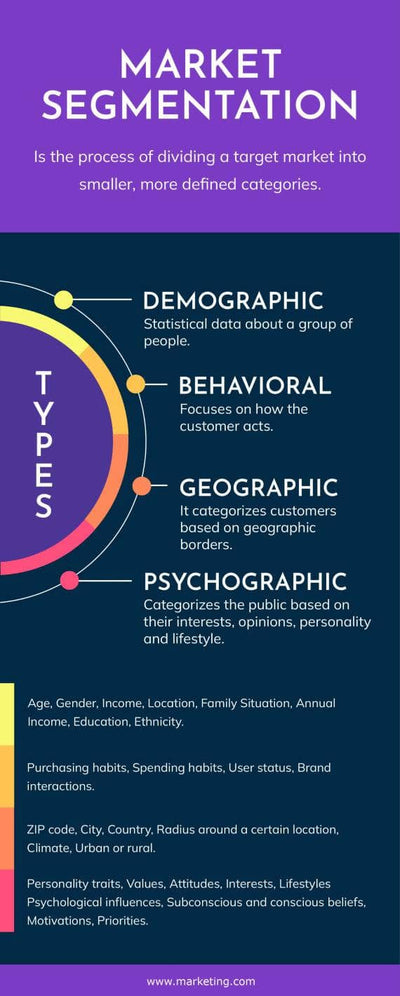 MARKET SEGMENTATION

Is the process of dividing a target market into smaller, more defined categories.

TYPES

DEMOGRAPHIC
Statistical data about a group of people.

BEHAVIORAL
Focuses on how the customer acts.

GEOGRAPHIC
It categorizes customers based on geographic borders.

PSYCHOGRAPHIC
Categorizes the public based on their interests, opinions, personality and lifestyle.

Age, Gender, Income, Location, Family Situation, Annual Income, Education, Ethnicity.

Purchasing habits, Spending habits, User status, Brand interactions.

ZIP code, City, Country, Radius around a certain location, Climate, Urban or rural.

Personality traits, Values, Attitudes, Interests, Lifestyles Psychological influences, Subconscious and conscious beliefs, Motivations, Priorities.

www.marketing.com