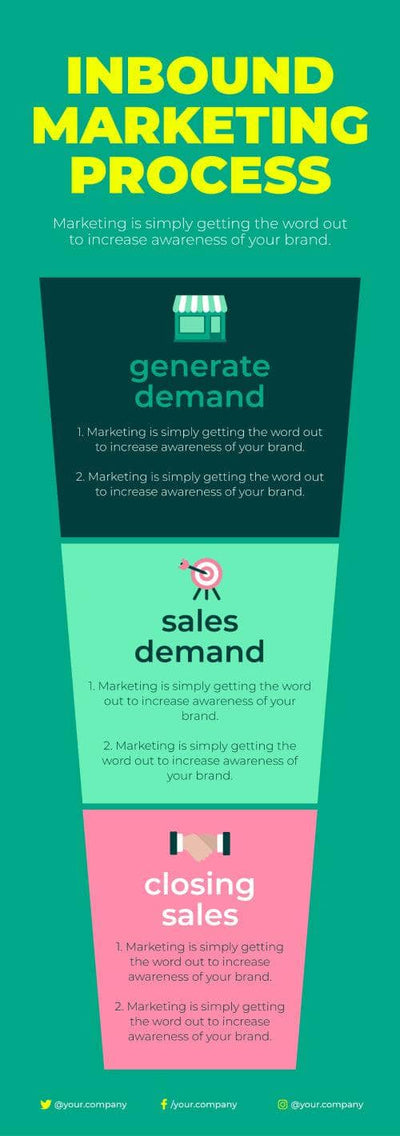 INBOUND MARKETING PROCESS

Marketing is simply getting the word out to increase awareness of your brand.

generate demand

1. Marketing is simply getting the word out to increase awareness of your brand.

2. Marketing is simply getting the word out to increase awareness of your brand.

sales demand

1. Marketing is simply getting the word out to increase awareness of your brand.

2. Marketing is simply getting the word out to increase awareness of your brand.

closing sales

1. Marketing is simply getting the word out to increase awareness of your brand.

2. Marketing is simply getting the word out to increase awareness of your brand.

@your.company /your.company @your.company