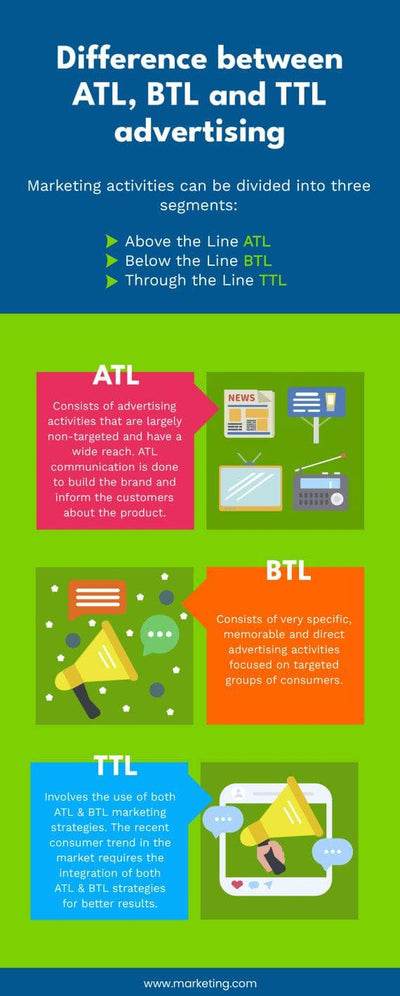 Difference between ATL, BTL and TTL advertising

Marketing activities can be divided into three segments:

Above the Line ATL
Below the Line BTL
Through the Line TTL

ATL

Consists of advertising activities that are largely non-targeted and have a wide reach. ATL communication is done to build the brand and inform the customers about the product.

NEWS

BTL

Consists of very specific, memorable and direct advertising activities focused on targeted groups of consumers.

TTL

Involves the use of both ATL & BTL marketing strategies. The recent consumer trend in the market requires the integration of both ATL & BTL strategies for better results.

www.marketing.com