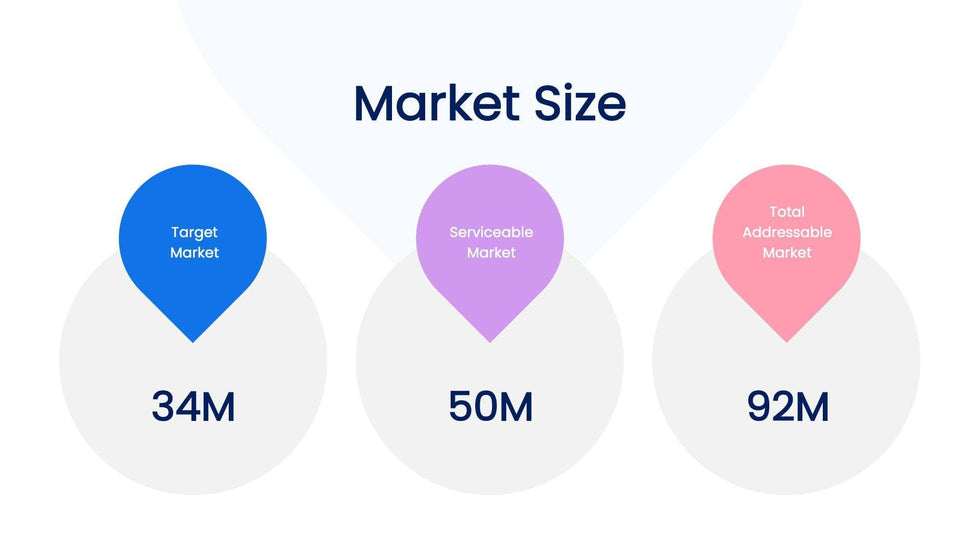 Market Size

Target Market

34M

Serviceable Market

50M

Total Addressable Market

92M