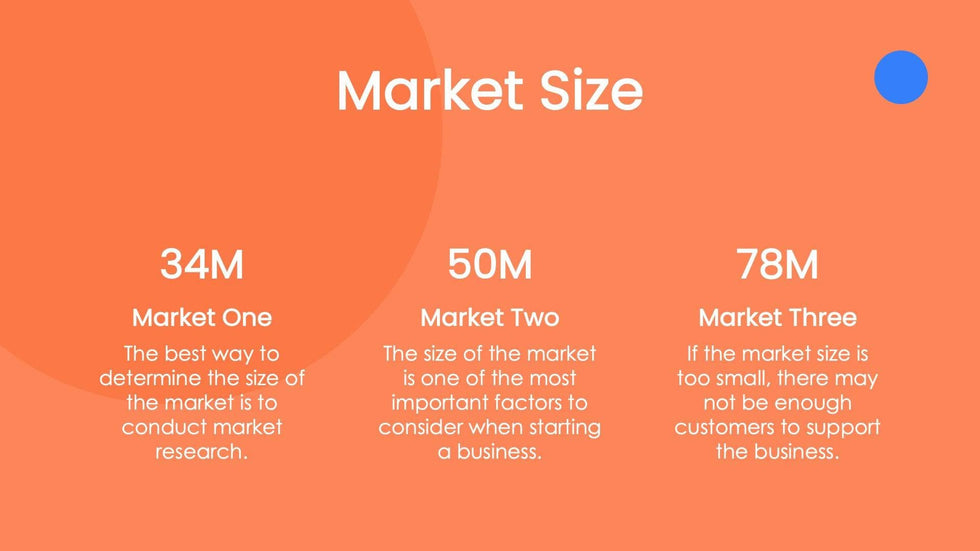 Market Size

34M

Market One

The best way to determine the size of the market is to conduct market research.

50M

Market Two

The size of the market is one of the most important factors to consider when starting a business.

78M

Market Three

If the market size is too small, there may not be enough customers to support the business.