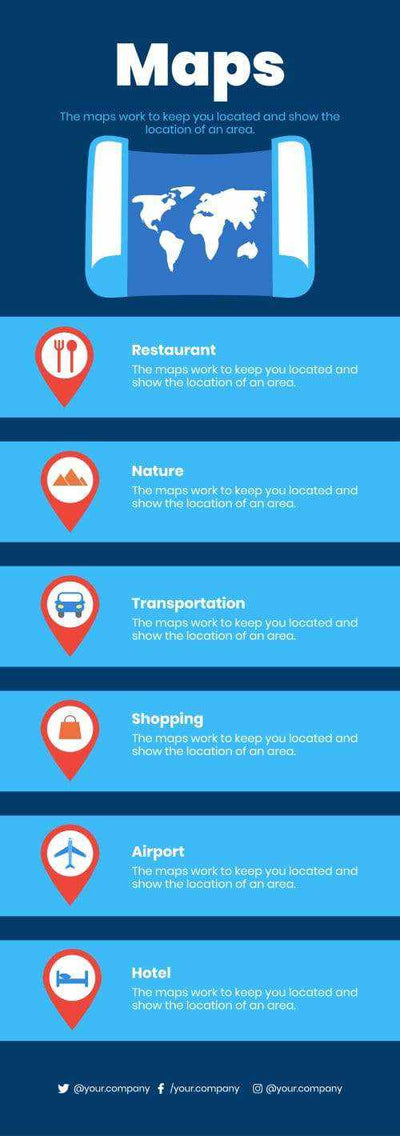 Maps

The maps work to keep you located and show the location of an area.

Restaurant
The maps work to keep you located and show the location of an area.

Nature
The maps work to keep you located and show the location of an area.

Transportation
The maps work to keep you located and show the location of an area.

Shopping
The maps work to keep you located and show the location of an area.

Airport
The maps work to keep you located and show the location of an area.

Hotel
The maps work to keep you located and show the location of an area.

@your.company /your.company @your.company