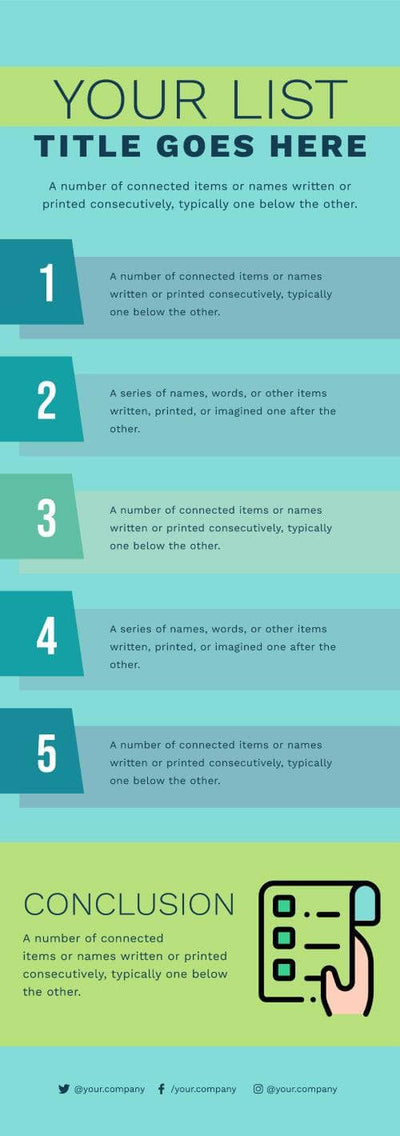 YOUR LIST
TITLE GOES HERE

A number of connected items or names written or printed consecutively, typically one below the other.

1
A number of connected items or names written or printed consecutively, typically one below the other.

2
A series of names, words, or other items written, printed, or imagined one after the other.

3
A number of connected items or names written or printed consecutively, typically one below the other.

4
A series of names, words, or other items written, printed, or imagined one after the other.

5
A number of connected items or names written or printed consecutively, typically one below the other.

CONCLUSION
A number of connected items or names written or printed consecutively, typically one below the other.

@your.company /your.company @your.company