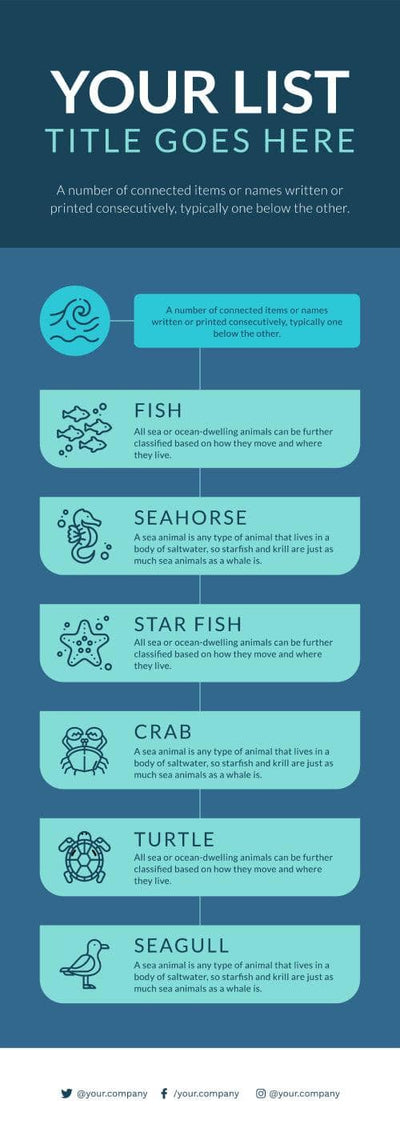 YOUR LIST
TITLE GOES HERE

A number of connected items or names written or printed consecutively, typically one below the other.

A number of connected items or names written or printed consecutively, typically one below the other.

FISH
All sea or ocean-dwelling animals can be further classified based on how they move and where they live.

SEAHORSE
A sea animal is any type of animal that lives in a body of saltwater, so starfish and krill are just as much sea animals as a whale is.

STAR FISH
All sea or ocean-dwelling animals can be further classified based on how they move and where they live.

CRAB
A sea animal is any type of animal that lives in a body of saltwater, so starfish and krill are just as much sea animals as a whale is.

TURTLE
All sea or ocean-dwelling animals can be further classified based on how they move and where they live.

SEAGULL
A sea animal is any type of animal that lives in a body of saltwater, so starfish and krill are just as much sea animals as a whale is.

@your.company /your.company @your.company