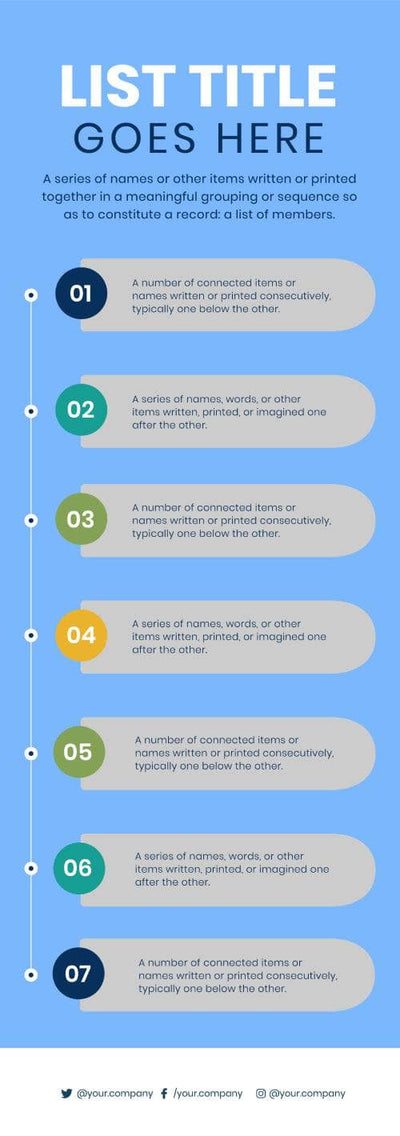 LIST TITLE
GOES HERE

A series of names or other items written or printed together in a meaningful grouping or sequence so as to constitute a record: a list of members.

01
A number of connected items or names written or printed consecutively, typically one below the other.

02
A series of names, words, or other items written, printed, or imagined one after the other.

03
A number of connected items or names written or printed consecutively, typically one below the other.

04
A series of names, words, or other items written, printed, or imagined one after the other.

05
A number of connected items or names written or printed consecutively, typically one below the other.

06
A series of names, words, or other items written, printed, or imagined one after the other.

07
A number of connected items or names written or printed consecutively, typically one below the other.

@your.company /your.company @your.company