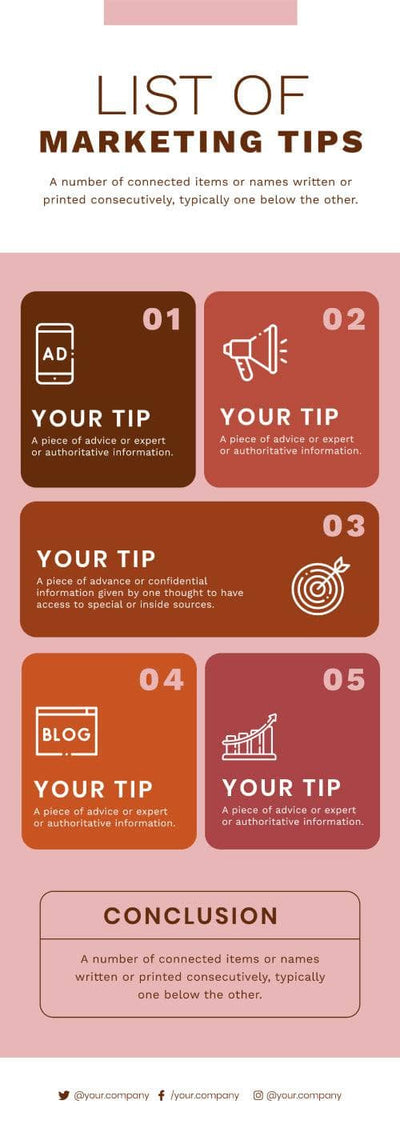 LIST OF
MARKETING TIPS

A number of connected items or names written or printed consecutively, typically one below the other.

01
AD
YOUR TIP
A piece of advice or expert or authoritative information.

02
YOUR TIP
A piece of advice or expert or authoritative information.

03
YOUR TIP
A piece of advance or confidential information given by one thought to have access to special or inside sources.

04
BLOG
YOUR TIP
A piece of advice or expert or authoritative information.

05
YOUR TIP
A piece of advice or expert or authoritative information.

CONCLUSION

A number of connected items or names written or printed consecutively, typically one below the other.

@your.company /your.company @your.company