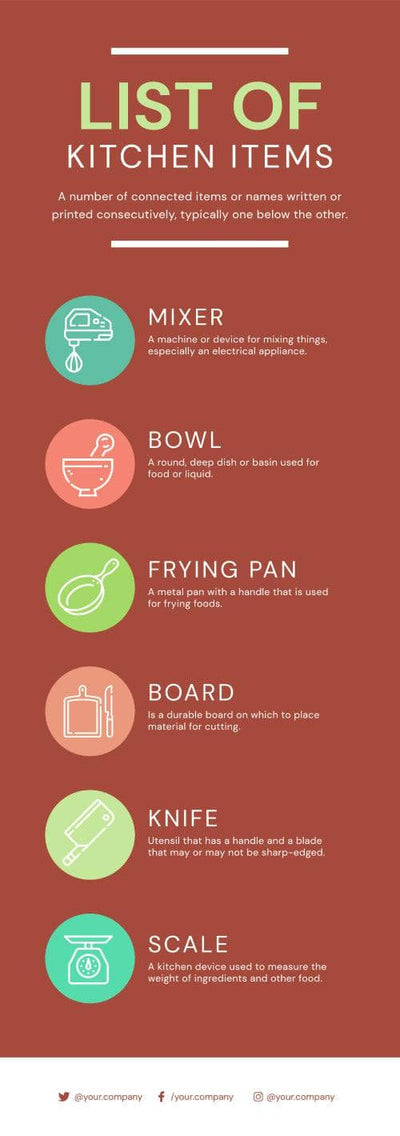 LIST OF
KITCHEN ITEMS

A number of connected items or names written or printed consecutively, typically one below the other.

MIXER
A machine or device for mixing things, especially an electrical appliance.

BOWL
A round, deep dish or basin used for food or liquid.

FRYING PAN
A metal pan with a handle that is used for frying foods.

BOARD
Is a durable board on which to place material for cutting.

KNIFE
Utensil that has a handle and a blade that may or may not be sharp-edged.

SCALE
A kitchen device used to measure the weight of ingredients and other food.

@your.company /your.company @your.company