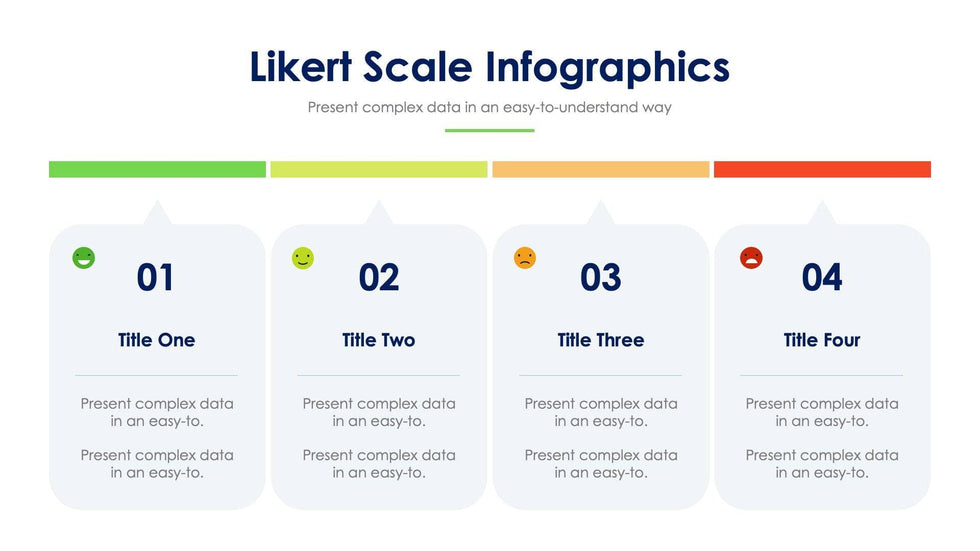 Likert Scale Infographics
Present complex data in an easy-to-understand way

01
Title One
Present complex data in an easy-to.
Present complex data in an easy-to.

02
Title Two
Present complex data in an easy-to.
Present complex data in an easy-to.

03
Title Three
Present complex data in an easy-to.
Present complex data in an easy-to.

04
Title Four
Present complex data in an easy-to.
Present complex data in an easy-to.