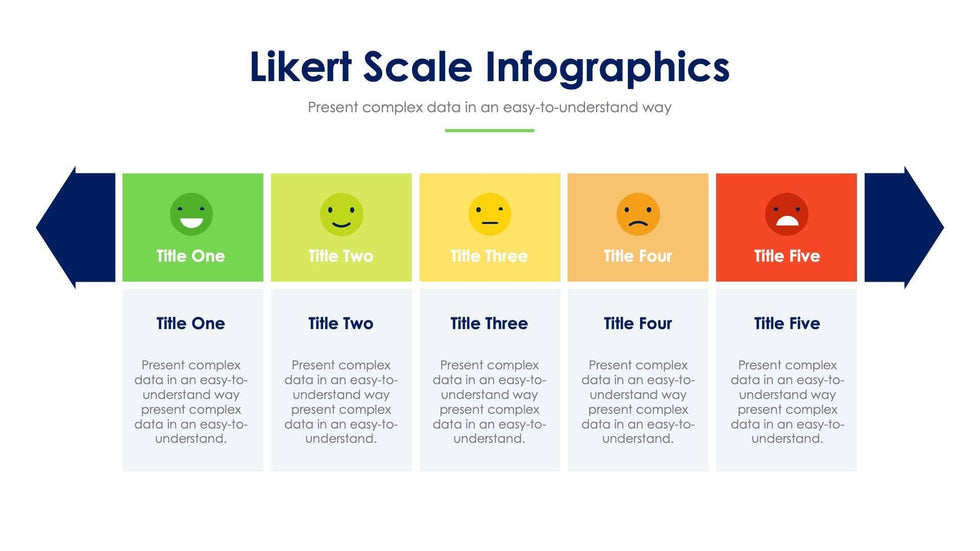 Likert Scale Infographics

Present complex data in an easy-to-understand way

Title One

Title Two

Title Three

Title Four

Title Five

Title One

Present complex data in an easy-to-understand way present complex data in an easy-to-understand.

Title Two

Present complex data in an easy-to-understand way present complex data in an easy-to-understand.

Title Three

Present complex data in an easy-to-understand way present complex data in an easy-to-understand.

Title Four

Present complex data in an easy-to-understand way present complex data in an easy-to-understand.

Title Five

Present complex data in an easy-to-understand way present complex data in an easy-to-understand.