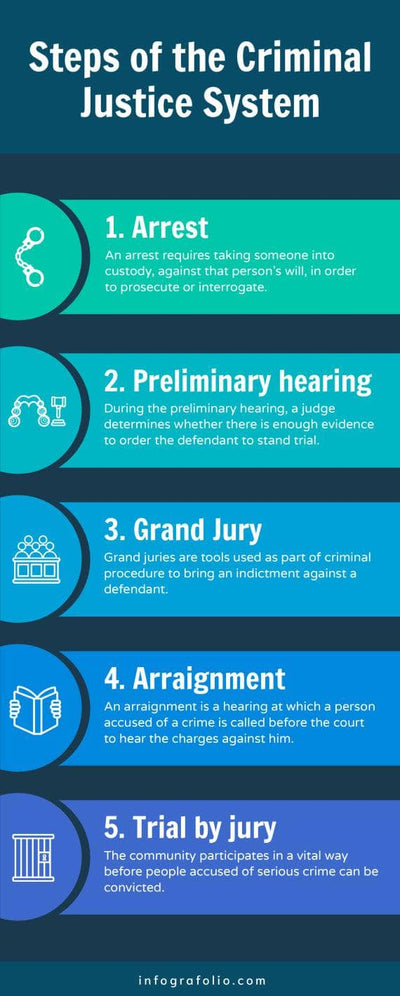 Steps of the Criminal Justice System

1. Arrest

An arrest requires taking someone into custody, against that person's will, in order to prosecute or interrogate.

2. Preliminary hearing

During the preliminary hearing, a judge determines whether there is enough evidence to order the defendant to stand trial.

3. Grand Jury

Grand juries are tools used as part of criminal procedure to bring an indictment against a defendant.

4. Arraignment

An arraignment is a hearing at which a person accused of a crime is called before the court to hear the charges against him.

5. Trial by jury

The community participates in a vital way before people accused of serious crime can be convicted.

infografolio.com