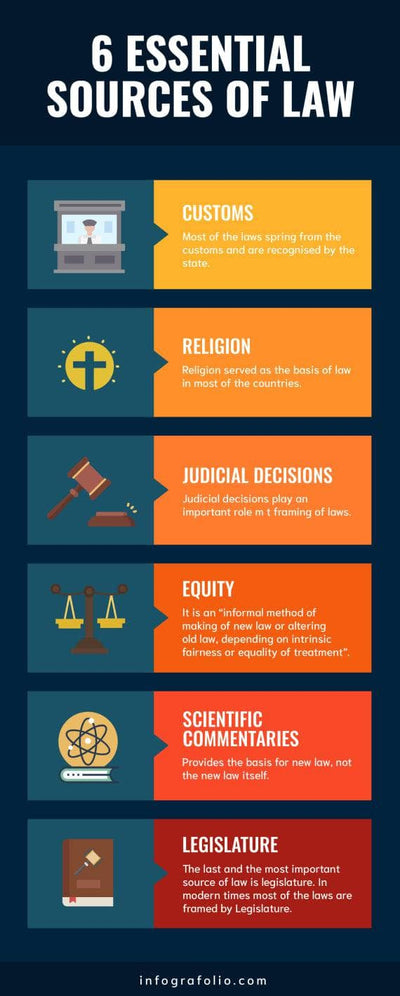 6 ESSENTIAL SOURCES OF LAW

CUSTOMS
Most of the laws spring from the customs and are recognised by the state.

RELIGION
Religion served as the basis of law in most of the countries.

JUDICIAL DECISIONS
Judicial decisions play an important role m t framing of laws.

EQUITY
It is an "informal method of making of new law or altering old law, depending on intrinsic fairness or equality of treatment".

SCIENTIFIC COMMENTARIES
Provides the basis for new law, not the new law itself.

LEGISLATURE
The last and the most important source of law is legislature. In modern times most of the laws are framed by Legislature.

infografolio.com