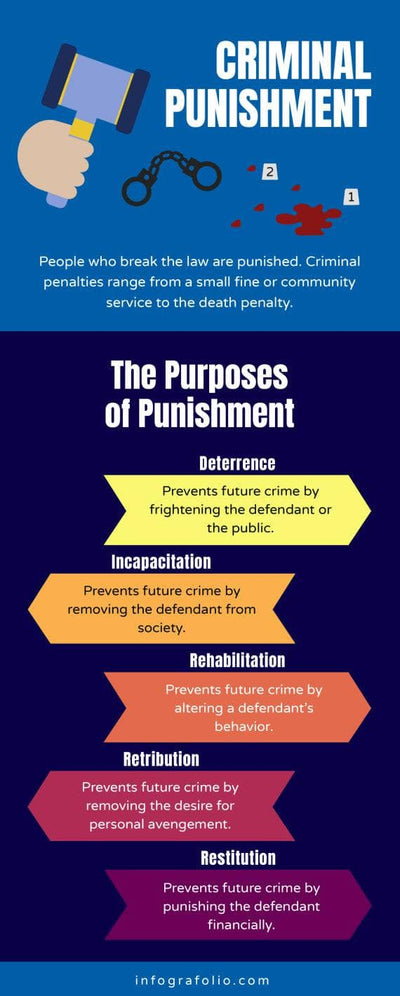 CRIMINAL PUNISHMENT

2

1

People who break the law are punished. Criminal penalties range from a small fine or community service to the death penalty.

The Purposes of Punishment

Deterrence

Prevents future crime by frightening the defendant or the public.

Incapacitation

Prevents future crime by removing the defendant from society.

Rehabilitation

Prevents future crime by altering a defendant's behavior.

Retribution

Prevents future crime by removing the desire for personal avengement.

Restitution

Prevents future crime by punishing the defendant financially.

infografolio.com