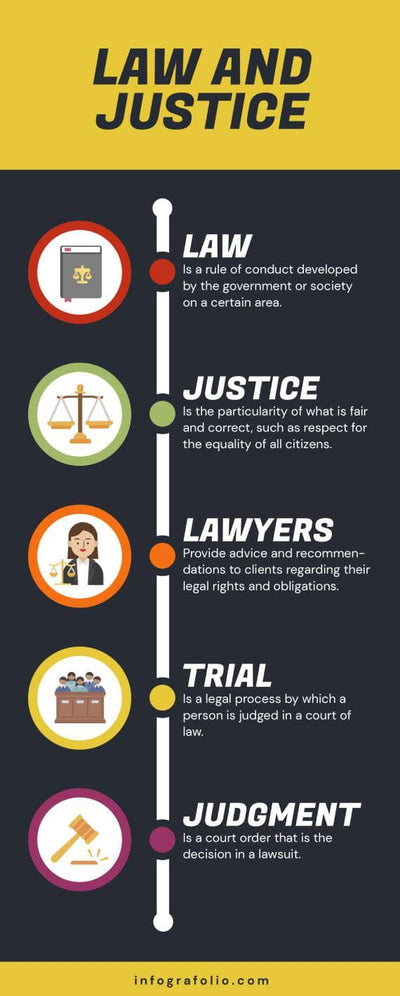 LAW AND JUSTICE

LAW
Is a rule of conduct developed by the government or society on a certain area.

JUSTICE
Is the particularity of what is fair and correct, such as respect for the equality of all citizens.

LAWYERS
Provide advice and recommendations to clients regarding their legal rights and obligations.

TRIAL
Is a legal process by which a person is judged in a court of law.

JUDGMENT
Is a court order that is the decision in a lawsuit.

infografolio.com