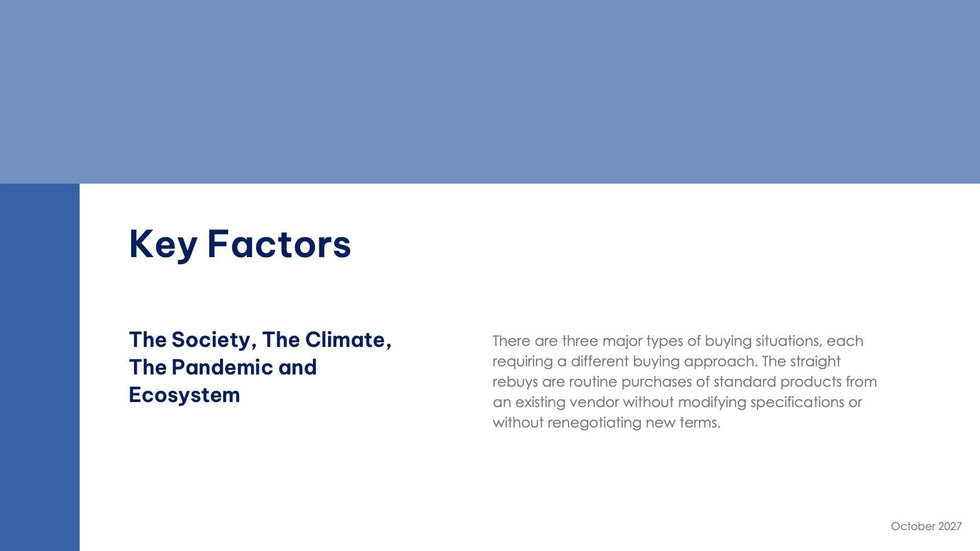 Key Factors

The Society, The Climate, The Pandemic and Ecosystem

There are three major types of buying situations, each requiring a different buying approach. The straight rebuys are routine purchases of standard products from an existing vendor without modifying specifications or without renegotiating new terms.

October 2027