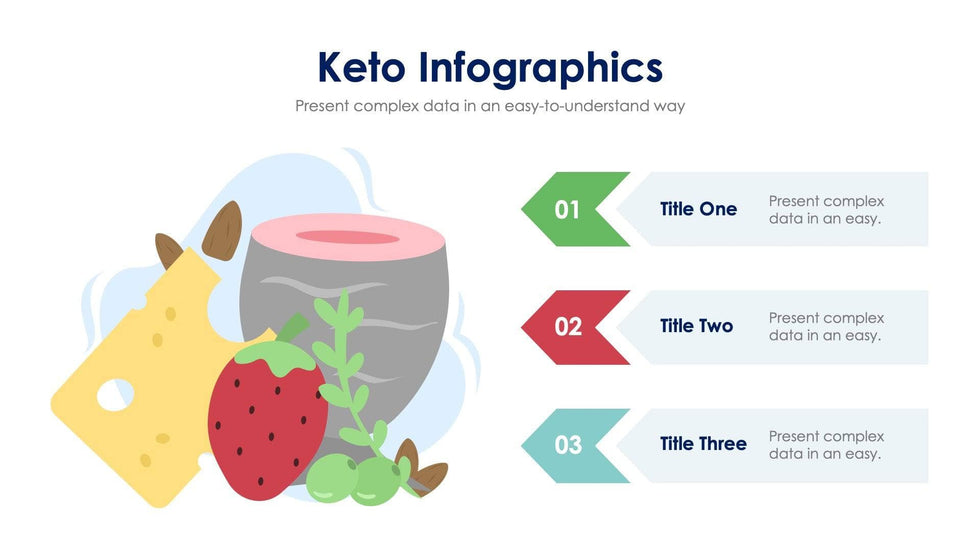 Keto Infographics
Present complex data in an easy-to-understand way

01 Title One Present complex data in an easy.

02 Title Two Present complex data in an easy.

03 Title Three Present complex data in an easy.