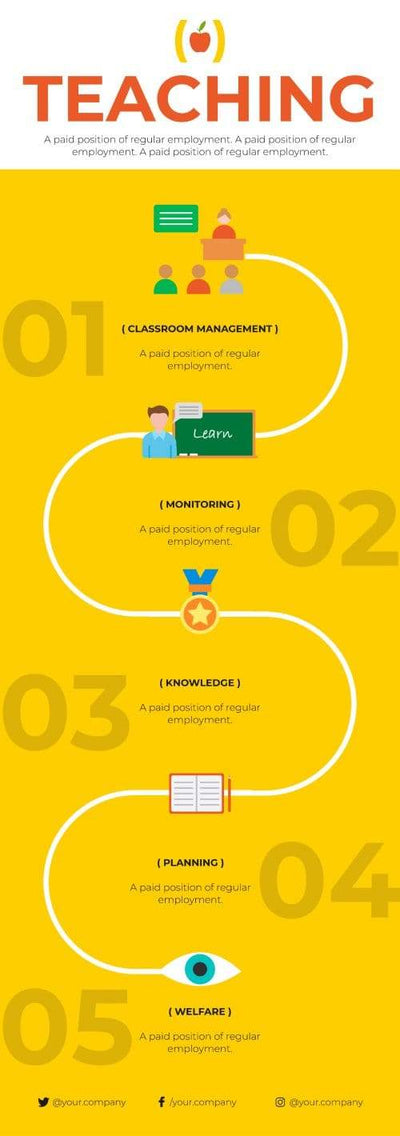 TEACHING

A paid position of regular employment. A paid position of regular employment. A paid position of regular employment.

01

( CLASSROOM MANAGEMENT )

A paid position of regular employment.

Learn

02

( MONITORING )

A paid position of regular employment.

03

( KNOWLEDGE )

A paid position of regular employment.

04

( PLANNING )

A paid position of regular employment.

05

( WELFARE )

A paid position of regular employment.

@your.company /your.company @your.company