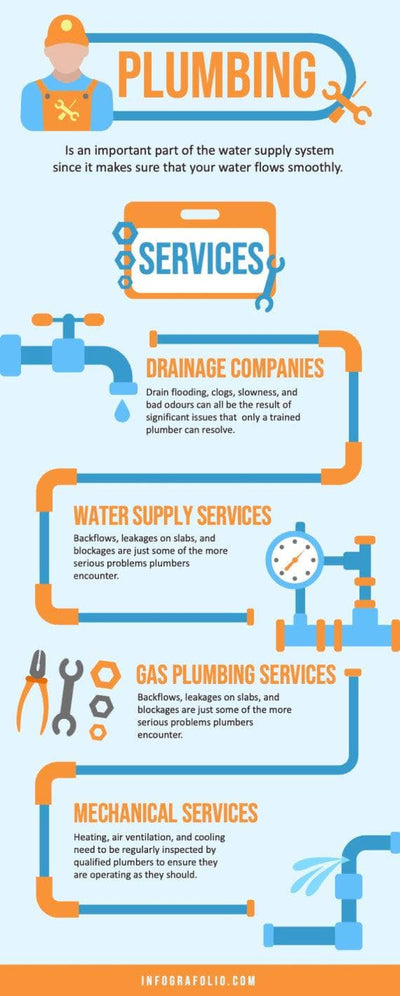 PLUMBING

Is an important part of the water supply system since it makes sure that your water flows smoothly.

SERVICES

DRAINAGE COMPANIES

Drain flooding, clogs, slowness, and bad odours can all be the result of significant issues that only a trained plumber can resolve.

WATER SUPPLY SERVICES

Backflows, leakages on slabs, and blockages are just some of the more serious problems plumbers encounter.

GAS PLUMBING SERVICES

Backflows, leakages on slabs, and blockages are just some of the more serious problems plumbers encounter.

MECHANICAL SERVICES

Heating, air ventilation, and cooling need to be regularly inspected by qualified plumbers to ensure they are operating as they should.

INFOGRAFOLIO.COM