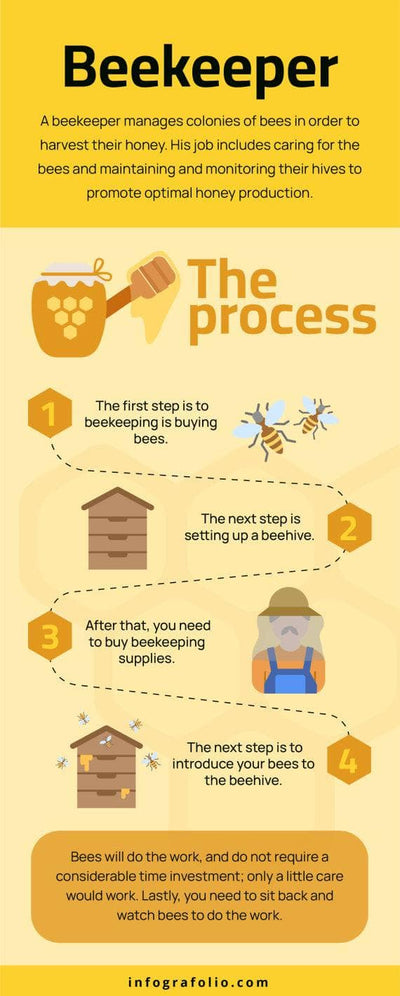 Beekeeper

A beekeeper manages colonies of bees in order to harvest their honey. His job includes caring for the bees and maintaining and monitoring their hives to promote optimal honey production.

The process

1

The first step is to beekeeping is buying bees.

The next step is setting up a beehive.

2

3

After that, you need to buy beekeeping supplies.

The next step is to introduce your bees to the beehive.

4

Bees will do the work, and do not require a considerable time investment; only a little care would work. Lastly, you need to sit back and watch bees to do the work.

infografolio.com