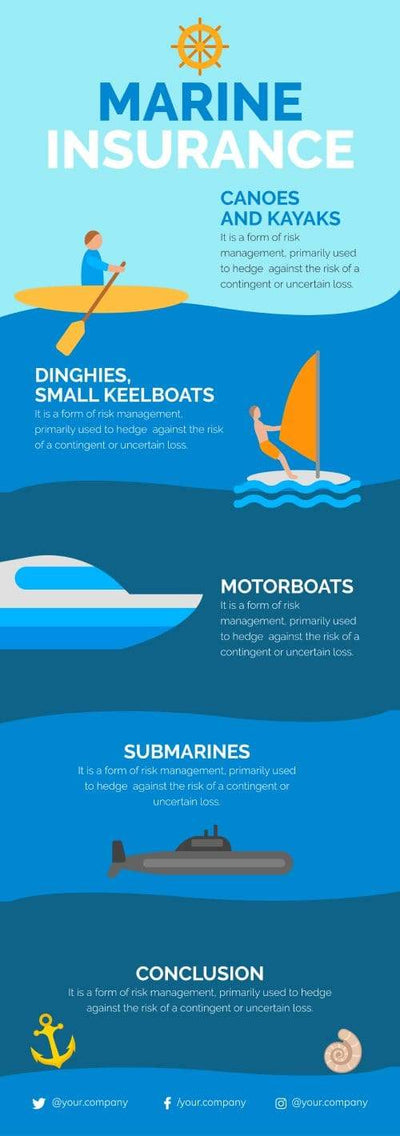 MARINE INSURANCE

CANOES AND KAYAKS
It is a form of risk management, primarily used to hedge against the risk of a contingent or uncertain loss.

DINGHIES, SMALL KEELBOATS
It is a form of risk management, primarily used to hedge against the risk of a contingent or uncertain loss.

MOTORBOATS
It is a form of risk management, primarily used to hedge against the risk of a contingent or uncertain loss.

SUBMARINES
It is a form of risk management, primarily used to hedge against the risk of a contingent or uncertain loss.

CONCLUSION
It is a form of risk management, primarily used to hedge against the risk of a contingent or uncertain loss.

@your.company /your.company @your.company