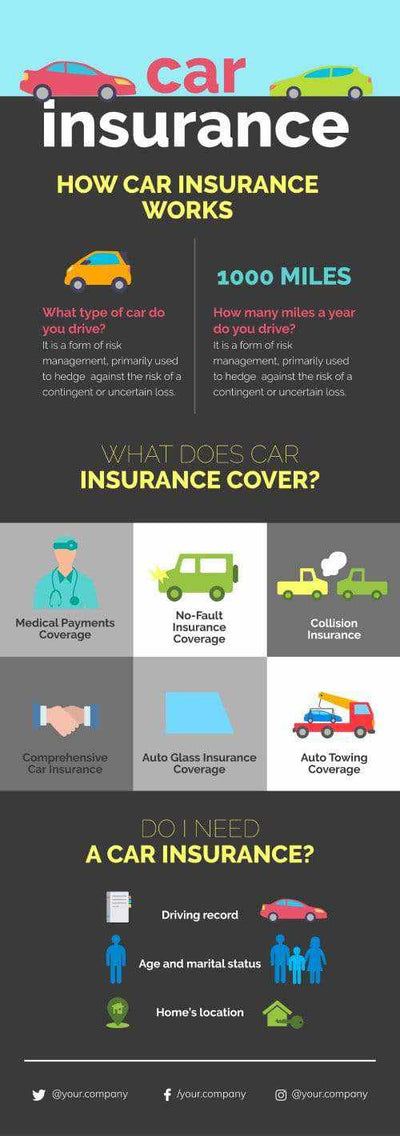 car
insurance

HOW CAR INSURANCE WORKS

What type of car do you drive?
It is a form of risk management, primarily used to hedge against the risk of a contingent or uncertain loss.

1000 MILES

How many miles a year do you drive?
It is a form of risk management, primarily used to hedge against the risk of a contingent or uncertain loss.

WHAT DOES CAR
INSURANCE COVER?

Medical Payments Coverage

No-Fault Insurance Coverage

Collision Insurance

Comprehensive Car Insurance

Auto Glass Insurance Coverage

Auto Towing Coverage

DO I NEED
A CAR INSURANCE?

Driving record

Age and marital status

Home's location

@your.company /your.company @your.company