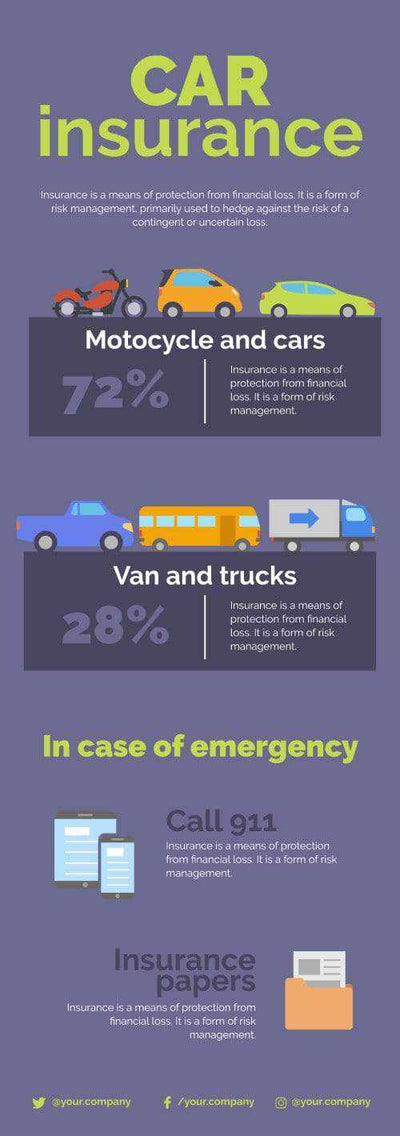 CAR insurance

Insurance is a means of protection from financial loss. It is a form of risk management, primarily used to hedge against the risk of a contingent or uncertain loss.

Motocycle and cars

72%

Insurance is a means of protection from financial loss. It is a form of risk management.

Van and trucks

28%

Insurance is a means of protection from financial loss. It is a form of risk management.

In case of emergency

Call 911

Insurance is a means of protection from financial loss. It is a form of risk management.

Insurance papers

Insurance is a means of protection from financial loss. It is a form of risk management.

@your.company /your.company @your.company