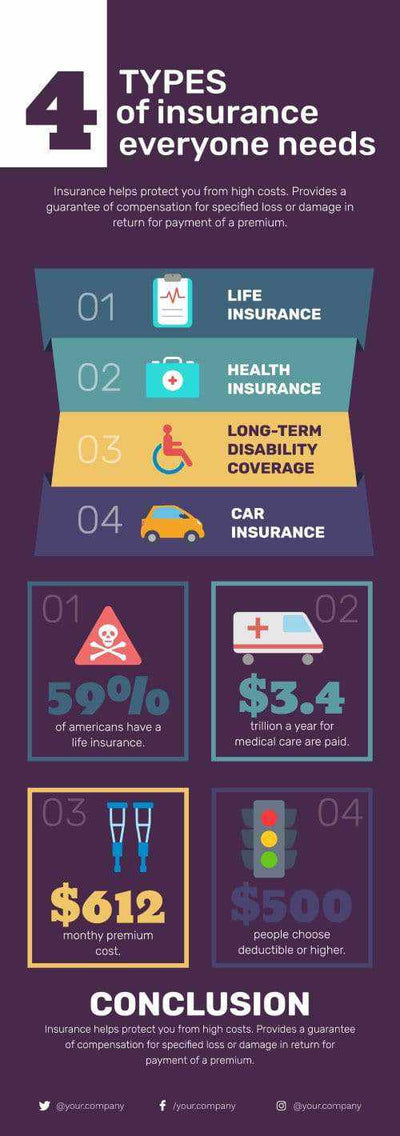 4 TYPES of insurance everyone needs

Insurance helps protect you from high costs. Provides a guarantee of compensation for specified loss or damage in return for payment of a premium.

01 LIFE INSURANCE

02 HEALTH INSURANCE

03 LONG-TERM DISABILITY COVERAGE

04 CAR INSURANCE

01
59%
of americans have a life insurance.

02
$3.4
trillion a year for medical care are paid.

03
$612
monthy premium cost.

04
$500
people choose deductible or higher.

CONCLUSION
Insurance helps protect you from high costs. Provides a guarantee of compensation for specified loss or damage in return for payment of a premium.

@your.company /your.company @your.company