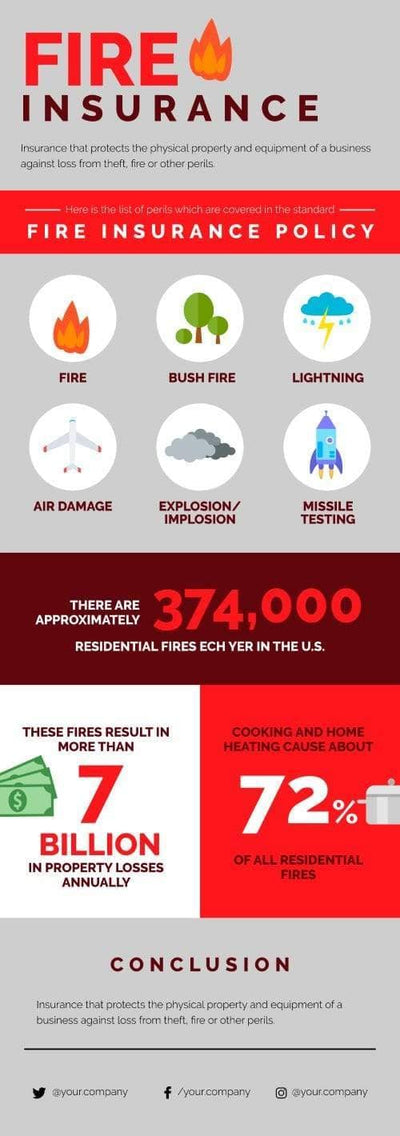 FIRE
INSURANCE

Insurance that protects the physical property and equipment of a business against loss from theft, fire or other perils.

Here is the list of perils which are covered in the standard

FIRE INSURANCE POLICY

FIRE

BUSH FIRE

LIGHTNING

AIR DAMAGE

EXPLOSION/ IMPLOSION

MISSILE TESTING

THERE ARE APPROXIMATELY 374,000

RESIDENTIAL FIRES ECH YER IN THE U.S.

THESE FIRES RESULT IN MORE THAN

7

BILLION

IN PROPERTY LOSSES ANNUALLY

COOKING AND HOME HEATING CAUSE ABOUT

72%

OF ALL RESIDENTIAL FIRES

CONCLUSION

Insurance that protects the physical property and equipment of a business against loss from theft, fire or other perils.

@your.company

/your.company

@your.company