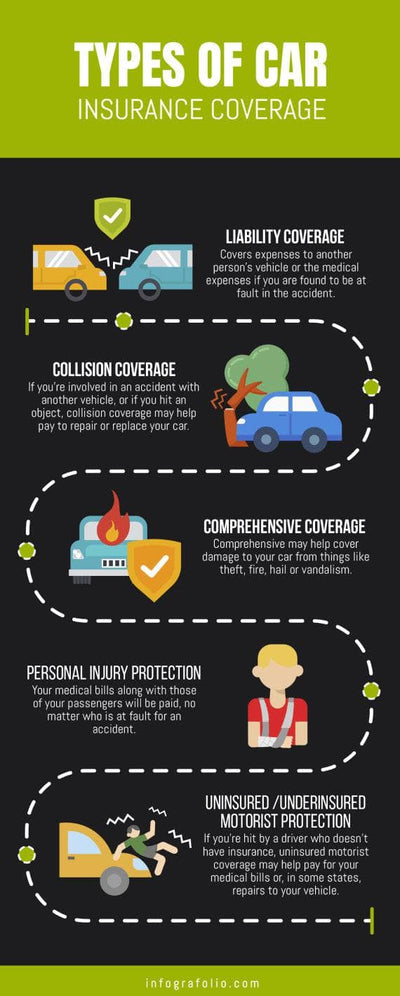 TYPES OF CAR
INSURANCE COVERAGE

LIABILITY COVERAGE
Covers expenses to another person's vehicle or the medical expenses if you are found to be at fault in the accident.

COLLISION COVERAGE
If you're involved in an accident with another vehicle, or if you hit an object, collision coverage may help pay to repair or replace your car.

COMPREHENSIVE COVERAGE
Comprehensive may help cover damage to your car from things like theft, fire, hail or vandalism.

PERSONAL INJURY PROTECTION
Your medical bills along with those of your passengers will be paid, no matter who is at fault for an accident.

UNINSURED /UNDERINSURED MOTORIST PROTECTION
If you're hit by a driver who doesn't have insurance, uninsured motorist coverage may help pay for your medical bills or, in some states, repairs to your vehicle.

infografolio.com