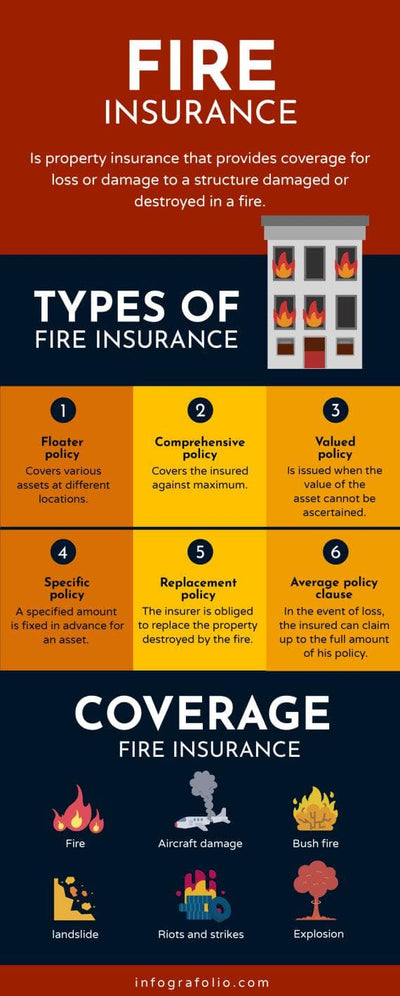 FIRE
INSURANCE

Is property insurance that provides coverage for loss or damage to a structure damaged or destroyed in a fire.

TYPES OF
FIRE INSURANCE

1
Floater policy
Covers various assets at different locations.

2
Comprehensive policy
Covers the insured against maximum.

3
Valued policy
Is issued when the value of the asset cannot be ascertained.

4
Specific policy
A specified amount is fixed in advance for an asset.

5
Replacement policy
The insurer is obliged to replace the property destroyed by the fire.

6
Average policy clause
In the event of loss, the insured can claim up to the full amount of his policy.

COVERAGE
FIRE INSURANCE

Fire

Aircraft damage

Bush fire

landslide

Riots and strikes

Explosion

infografolio.com