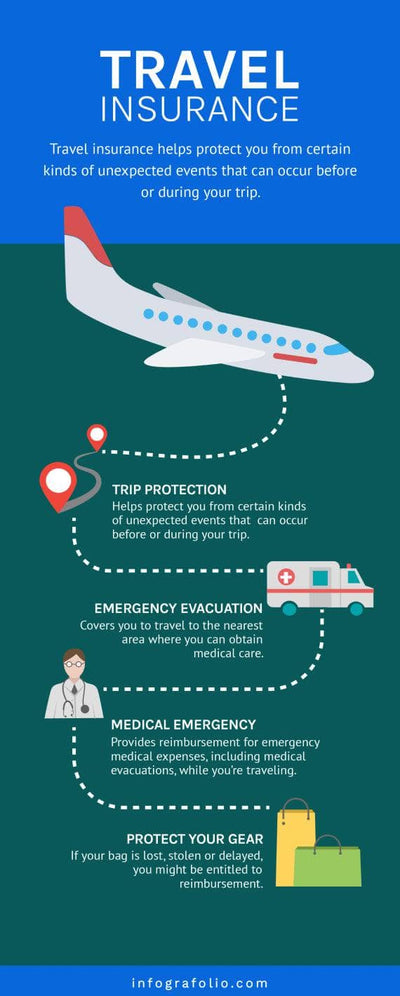 TRAVEL
INSURANCE

Travel insurance helps protect you from certain kinds of unexpected events that can occur before or during your trip.

TRIP PROTECTION
Helps protect you from certain kinds of unexpected events that can occur before or during your trip.

EMERGENCY EVACUATION
Covers you to travel to the nearest area where you can obtain medical care.

MEDICAL EMERGENCY
Provides reimbursement for emergency medical expenses, including medical evacuations, while you're traveling.

PROTECT YOUR GEAR
If your bag is lost, stolen or delayed, you might be entitled to reimbursement.

infografolio.com