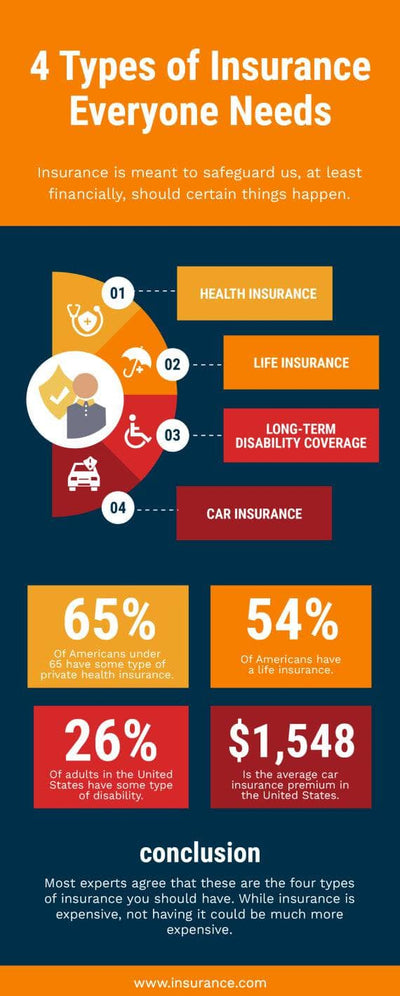 4 Types of Insurance Everyone Needs

Insurance is meant to safeguard us, at least financially, should certain things happen.

01 HEALTH INSURANCE

02 LIFE INSURANCE

03 LONG-TERM DISABILITY COVERAGE

04 CAR INSURANCE

65%
Of Americans under 65 have some type of private health insurance.

54%
Of Americans have a life insurance.

26%
Of adults in the United States have some type of disability.

$1,548
Is the average car insurance premium in the United States.

conclusion

Most experts agree that these are the four types of insurance you should have. While insurance is expensive, not having it could be much more expensive.

www.insurance.com