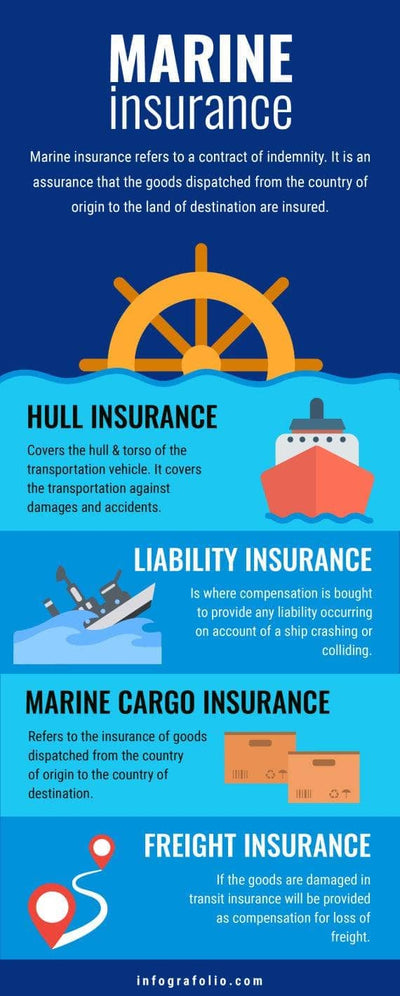 MARINE
insurance

Marine insurance refers to a contract of indemnity. It is an assurance that the goods dispatched from the country of origin to the land of destination are insured.

HULL INSURANCE

Covers the hull & torso of the transportation vehicle. It covers the transportation against damages and accidents.

LIABILITY INSURANCE

Is where compensation is bought to provide any liability occurring on account of a ship crashing or colliding.

MARINE CARGO INSURANCE

Refers to the insurance of goods dispatched from the country of origin to the country of destination.

FREIGHT INSURANCE

If the goods are damaged in transit insurance will be provided as compensation for loss of freight.

infografolio.com