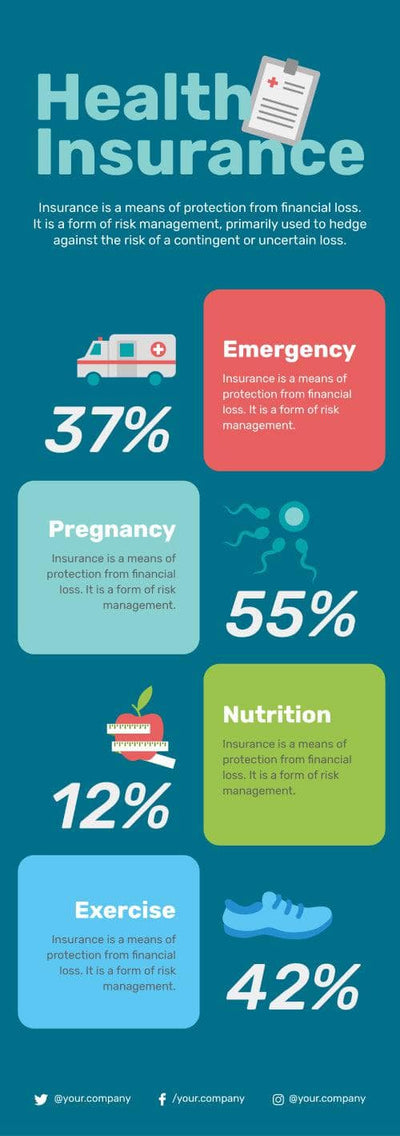 Health Insurance

Insurance is a means of protection from financial loss. It is a form of risk management, primarily used to hedge against the risk of a contingent or uncertain loss.

37%

Emergency

Insurance is a means of protection from financial loss. It is a form of risk management.

Pregnancy

Insurance is a means of protection from financial loss. It is a form of risk management.

55%

12%

Nutrition

Insurance is a means of protection from financial loss. It is a form of risk management.

Exercise

Insurance is a means of protection from financial loss. It is a form of risk management.

42%

@your.company /your.company @your.company