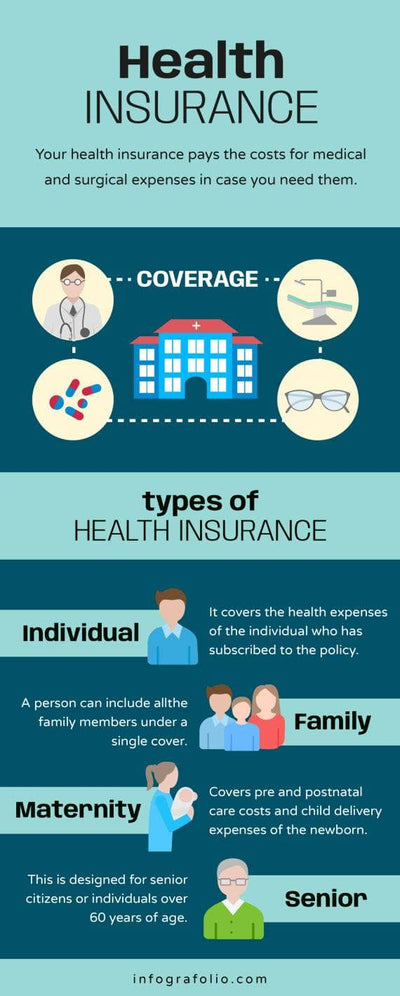 Health
INSURANCE

Your health insurance pays the costs for medical and surgical expenses in case you need them.

COVERAGE

types of
HEALTH INSURANCE

Individual

It covers the health expenses of the individual who has subscribed to the policy.

A person can include allthe family members under a single cover.

Family

Maternity

Covers pre and postnatal care costs and child delivery expenses of the newborn.

This is designed for senior citizens or individuals over 60 years of age.

Senior

infografolio.com