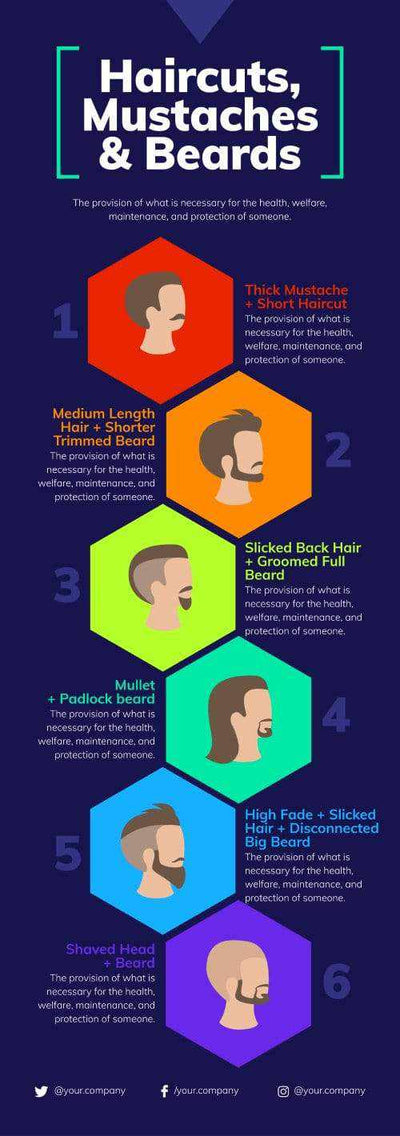 Haircuts, Mustaches & Beards

The provision of what is necessary for the health, welfare, maintenance, and protection of someone.

1

Thick Mustache + Short Haircut
The provision of what is necessary for the health, welfare, maintenance, and protection of someone.

Medium Length Hair + Shorter Trimmed Beard
The provision of what is necessary for the health, welfare, maintenance, and protection of someone.

2

3

Slicked Back Hair + Groomed Full Beard
The provision of what is necessary for the health, welfare, maintenance, and protection of someone.

Mullet + Padlock beard
The provision of what is necessary for the health, welfare, maintenance, and protection of someone.

4

5

High Fade + Slicked Hair + Disconnected Big Beard
The provision of what is necessary for the health, welfare, maintenance, and protection of someone.

Shaved Head + Beard
The provision of what is necessary for the health, welfare, maintenance, and protection of someone.

6

@your.company
/your.company
@your.company