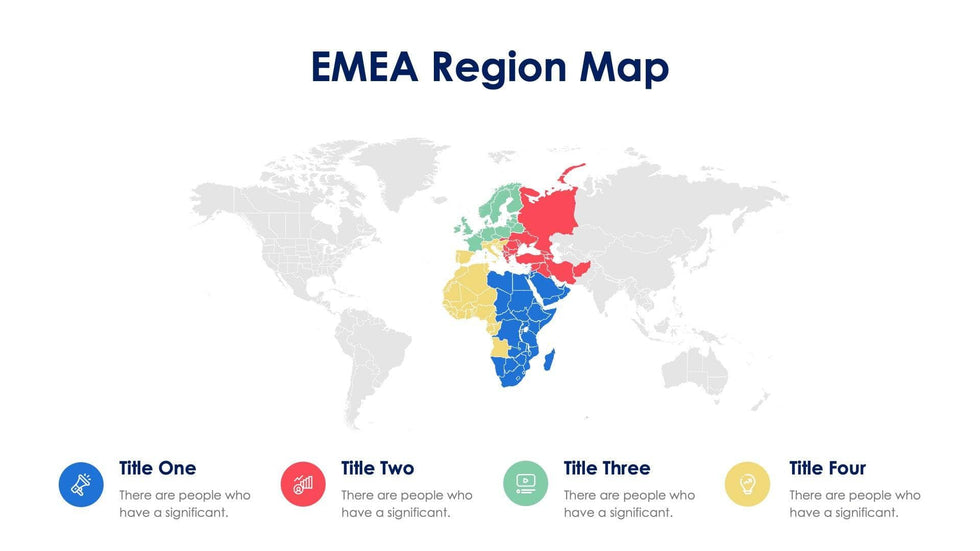 EMEA Region Map

Title One
There are people who have a significant.

Title Two
There are people who have a significant.

Title Three
There are people who have a significant.

Title Four
There are people who have a significant.