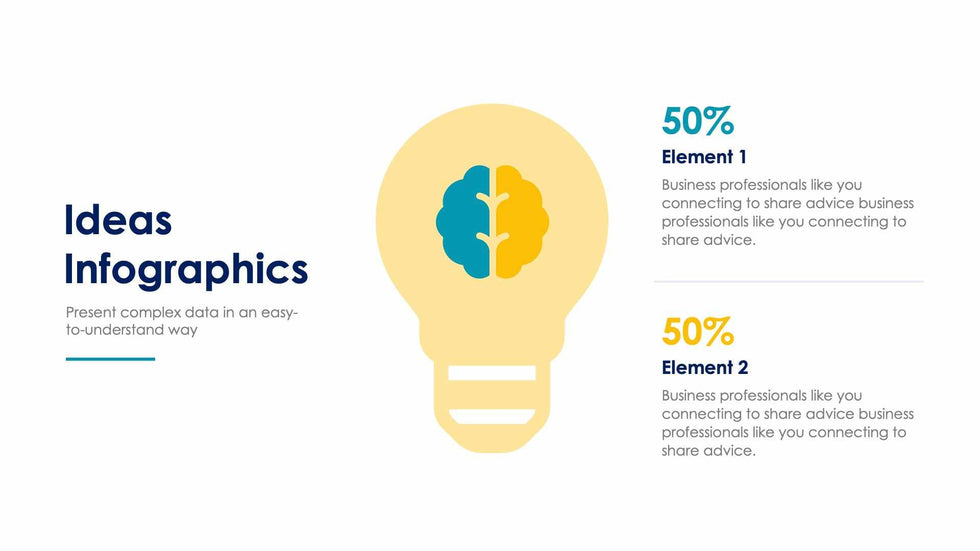 Ideas Infographics

Present complex data in an easy-to-understand way

50%

Element 1

Business professionals like you connecting to share advice business professionals like you connecting to share advice.

50%

Element 2

Business professionals like you connecting to share advice business professionals like you connecting to share advice.