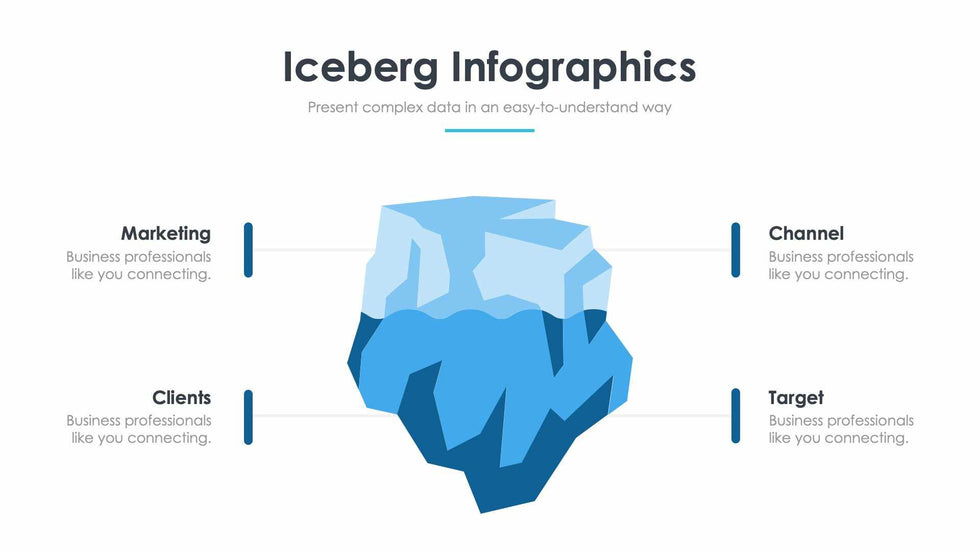 Iceberg Infographics

Present complex data in an easy-to-understand way

Marketing
Business professionals like you connecting.

Clients
Business professionals like you connecting.

Channel
Business professionals like you connecting.

Target
Business professionals like you connecting.