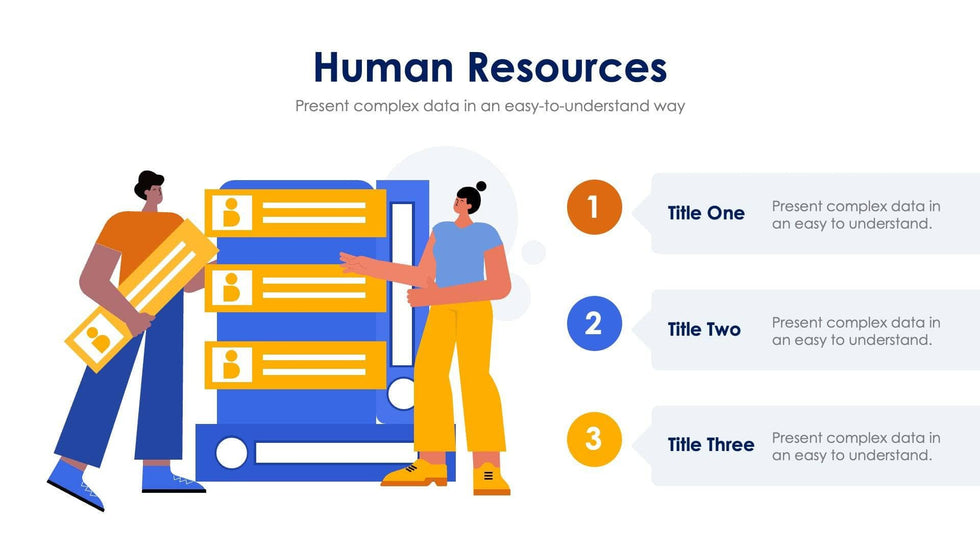 Human Resources

Present complex data in an easy-to-understand way

1

Title One

Present complex data in an easy to understand.

2

Title Two

Present complex data in an easy to understand.

3

Title Three

Present complex data in an easy to understand.