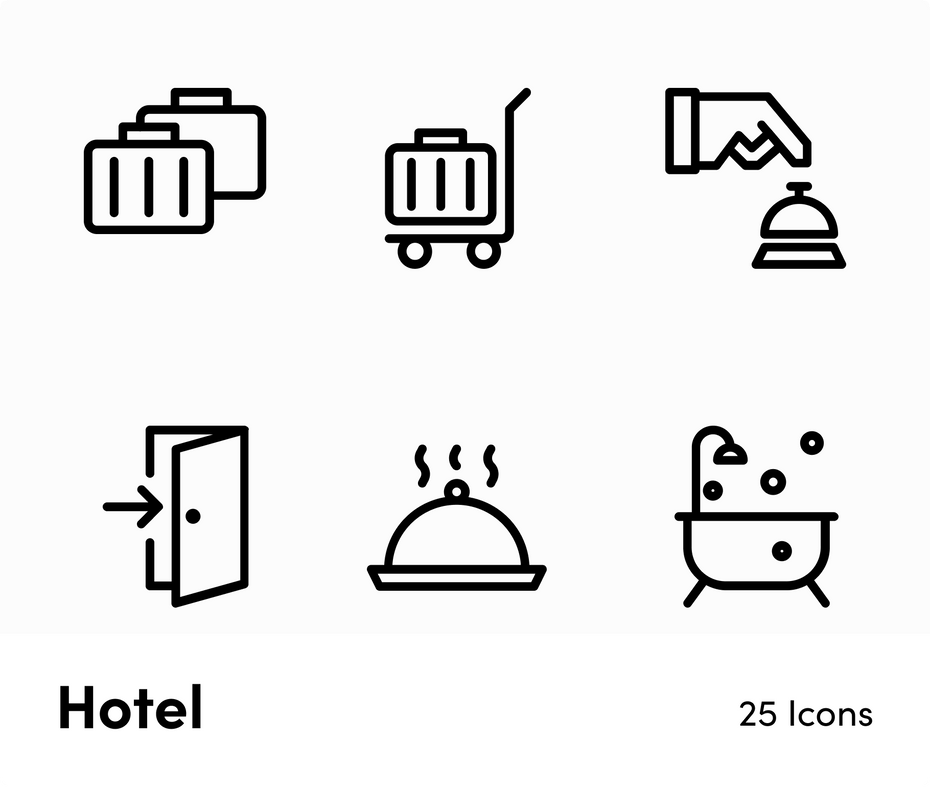 Hotel

25 Icons